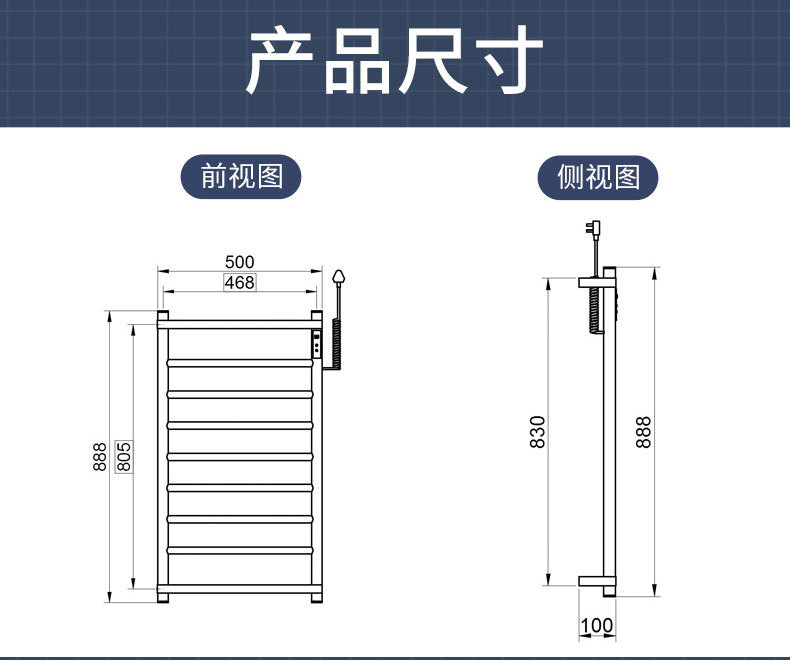 产品尺寸

前视图

500
468
888
805

侧视图

830
888
100